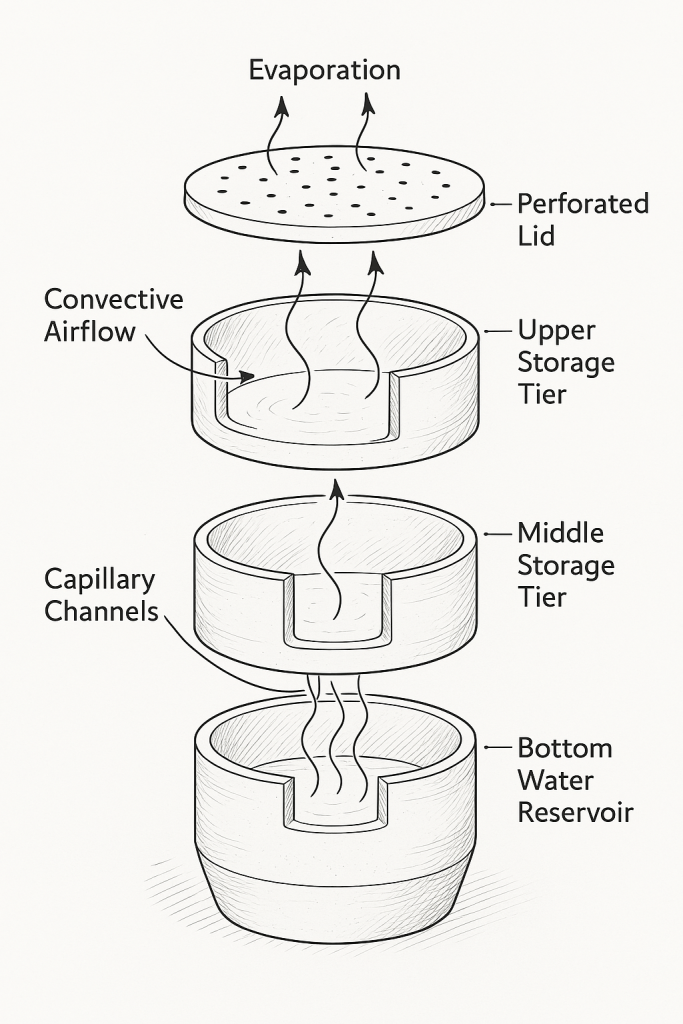 Evaporation

Perforated Lid

Convective Airflow

Upper Storage Tier

Middle Storage Tier

Capillary Channels

Bottom Water Reservoir